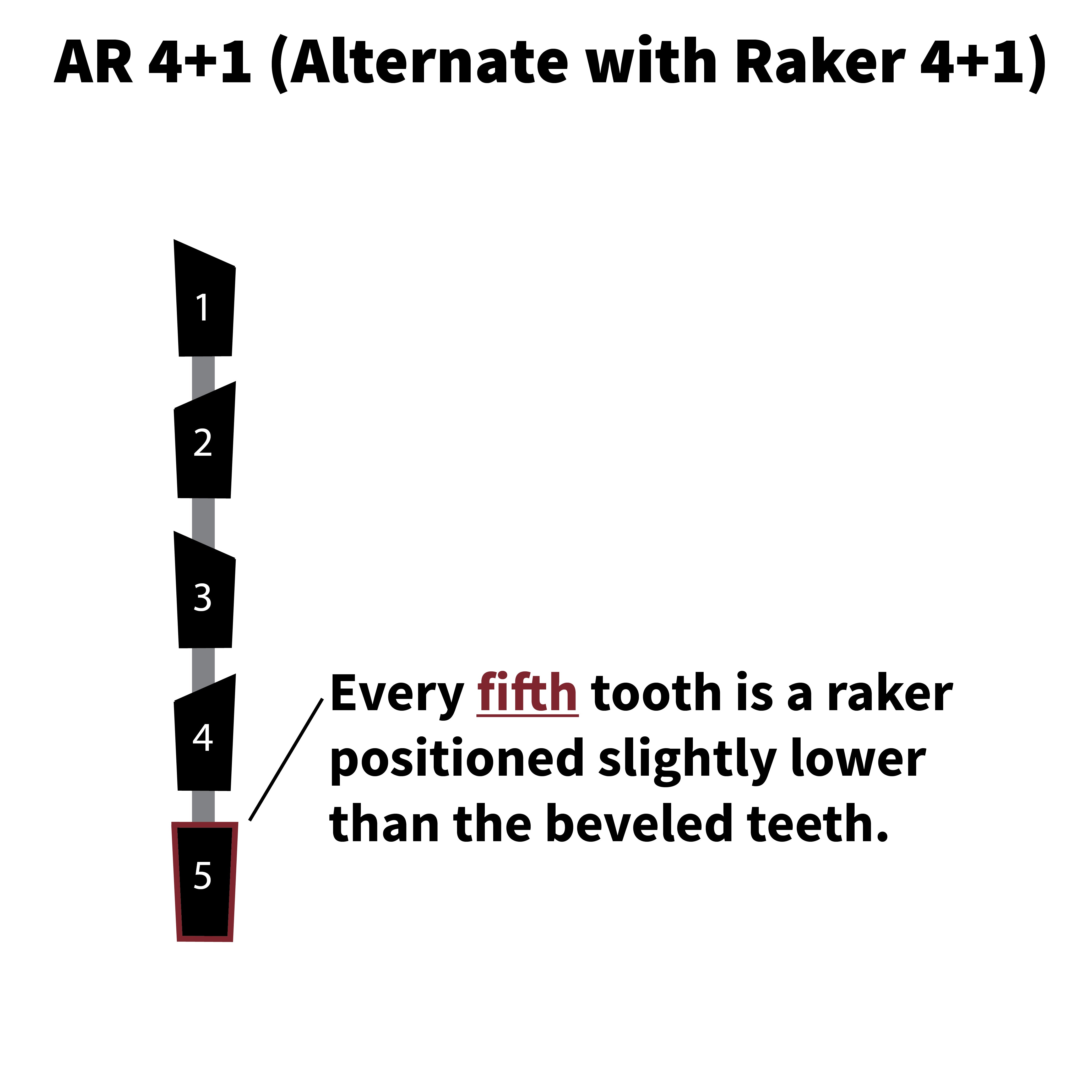 AR 4+1 (Alternate with Raker 4+1)

1

2

3

4

5

Every fifth tooth is a raker positioned slightly lower than the beveled teeth.