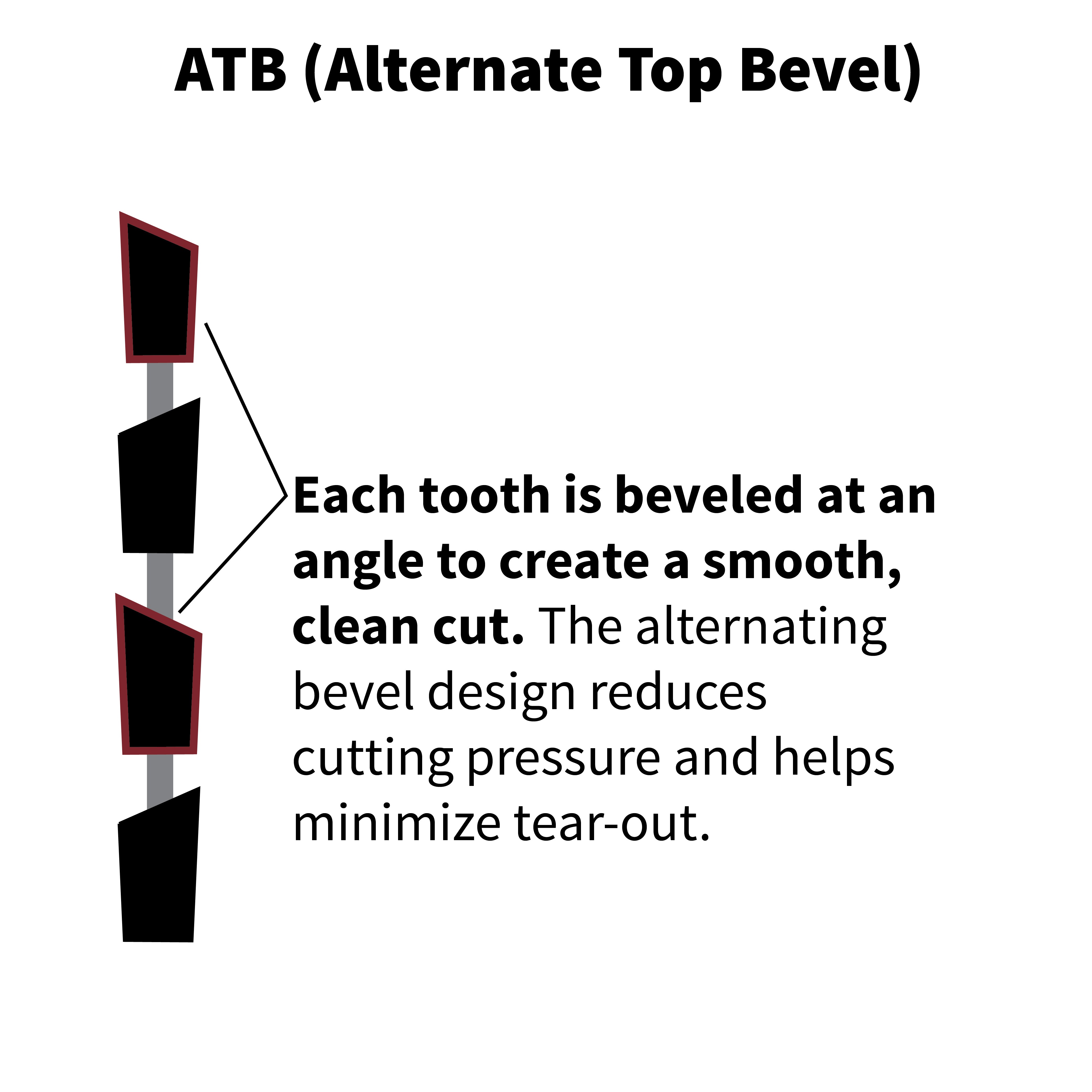 ATB (Alternate Top Bevel)

Each tooth is beveled at an angle to create a smooth, clean cut. The alternating bevel design reduces cutting pressure and helps minimize tear-out.