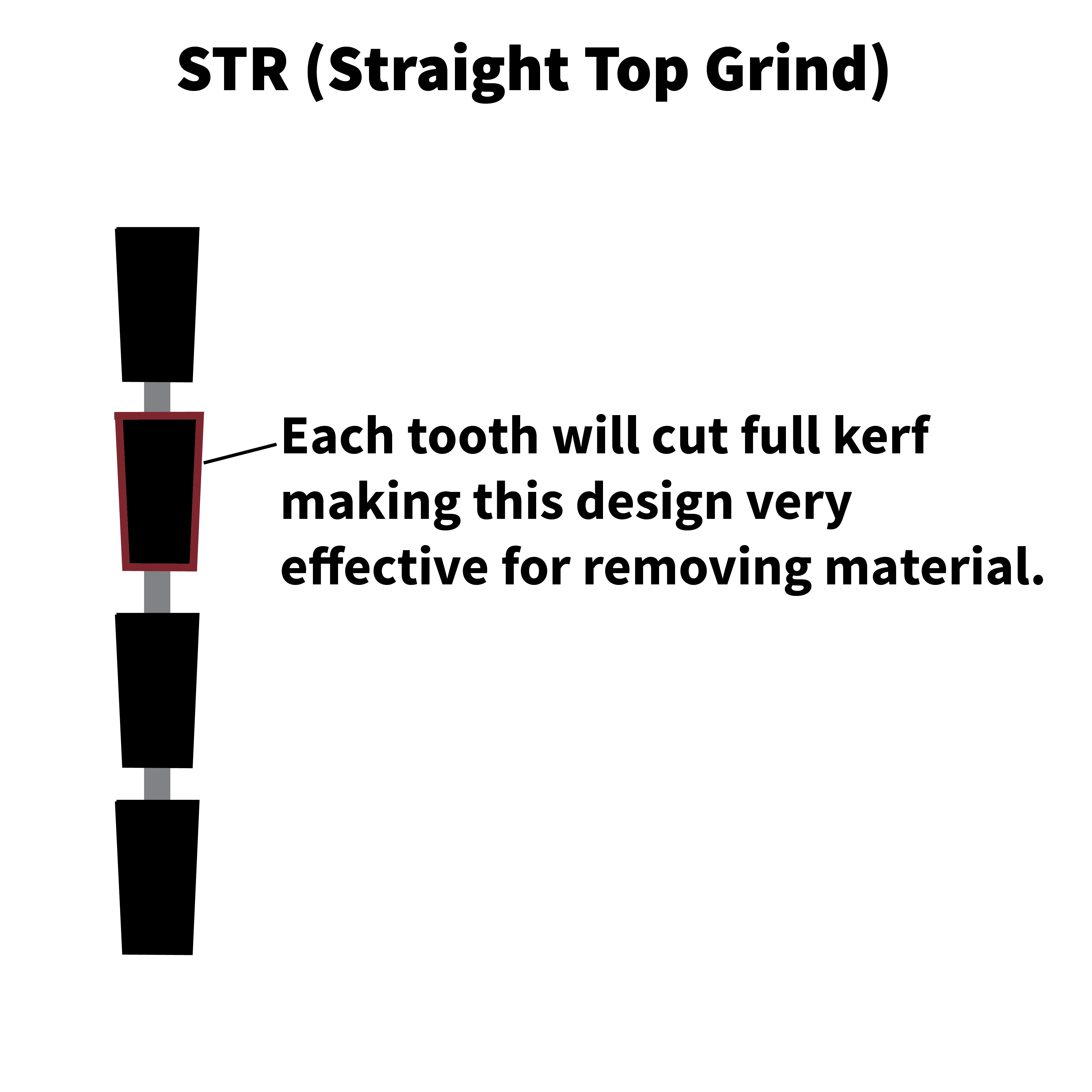 STR (Straight Top Grind)

Each tooth will cut full kerf making this design very effective for removing material.